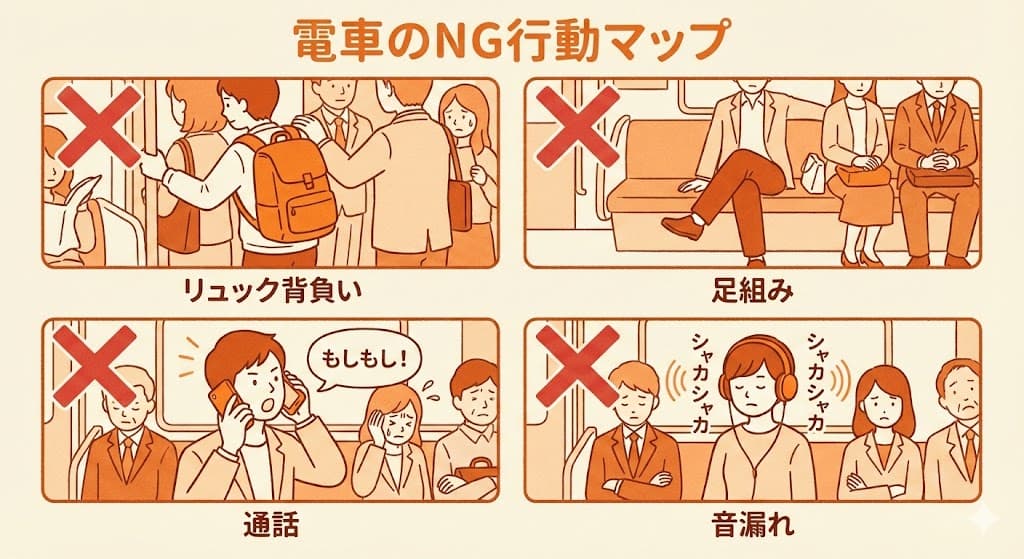 電車のNG行動マップ

リュック背負い

足組み

もしもし!

通話

シャカシャカ

シャカシャカ

音漏れ