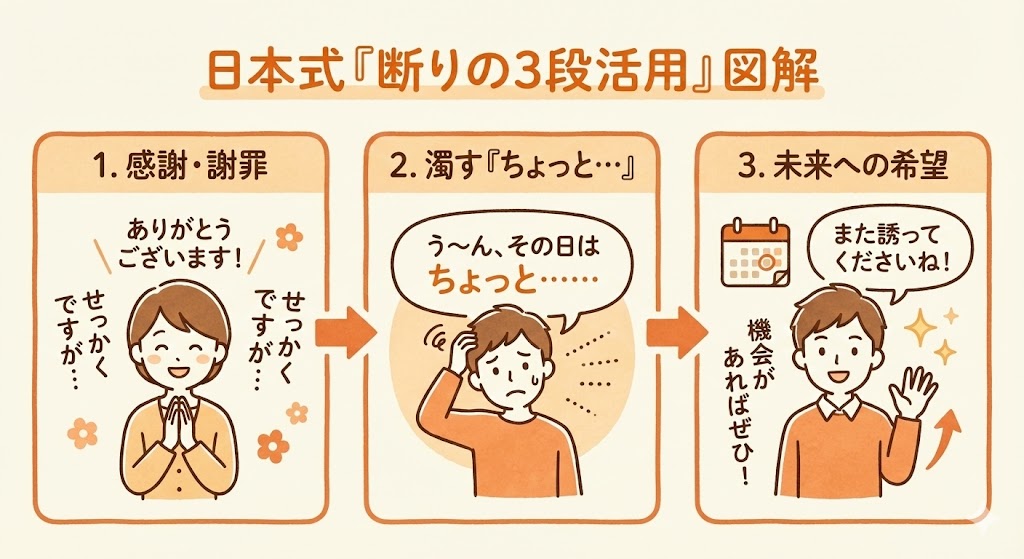 日本式『断りの3段活用』図解

1. 感謝・謝罪

ありがとうございます！

せっかくですが…

せっかくですが…

2. 濁す『ちょっと…』

う〜ん、その日はちょっと……

3. 未来への希望

また誘ってくださいね！

機会があればぜひ！